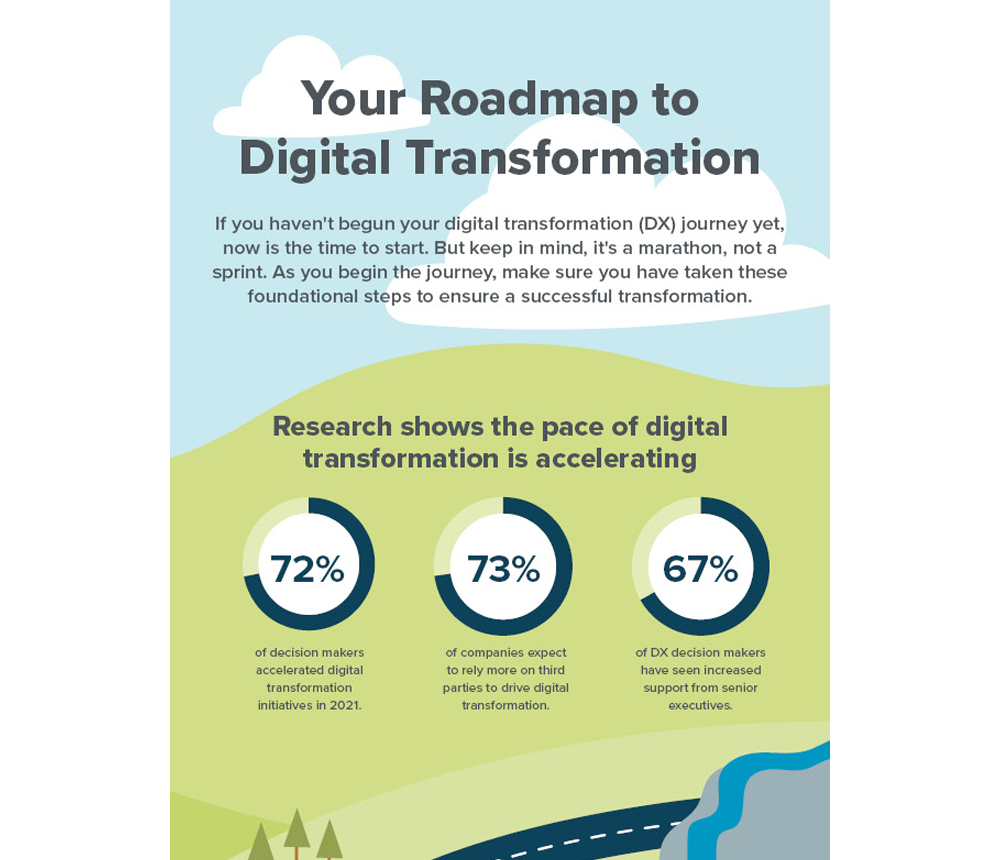 Your Roadmap to Digital Transformation

If you haven't begun your digital transformation (DX) journey yet, now is the time to start. But keep in mind, it's a marathon, not a sprint. As you begin the journey, make sure you have taken these foundational steps to ensure a successful transformation.

Research shows the pace of digital transformation is accelerating

72%

of decision makers accelerated digital transformation initiatives in 2021.

73%

of companies expect to rely more on third parties to drive digital transformation.

67%

of DX decision makers have seen increased support from senior executives.